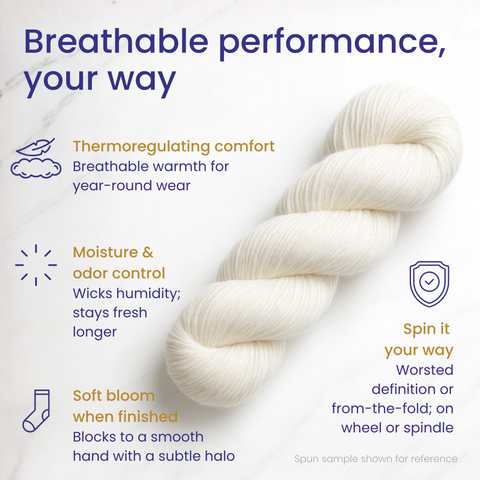 Breathable performance, your way

Thermoregulating comfort
Breathable warmth for year-round wear

Moisture & odor control
Wicks humidity; stays fresh longer

Soft bloom when finished
Blocks to a smooth hand with a subtle halo

Spin it your way
Worsted definition or from-the-fold; on wheel or spindle

Spun sample shown for reference