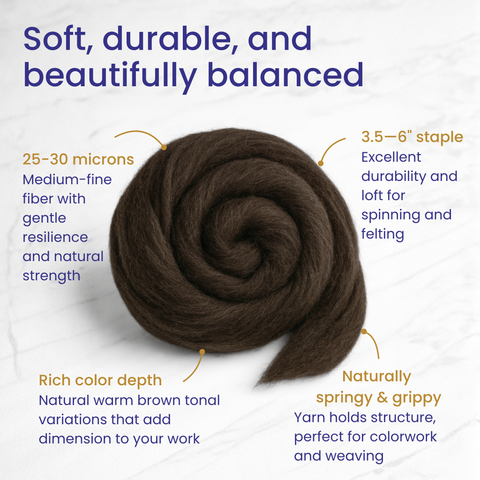 Soft, durable, and beautifully balanced

25-30 microns
Medium-fine fiber with gentle resilience and natural strength

3.5—6" staple
Excellent durability and loft for spinning and felting

Rich color depth
Natural warm brown tonal variations that add dimension to your work

Naturally springy & grippy
Yarn holds structure, perfect for colorwork and weaving