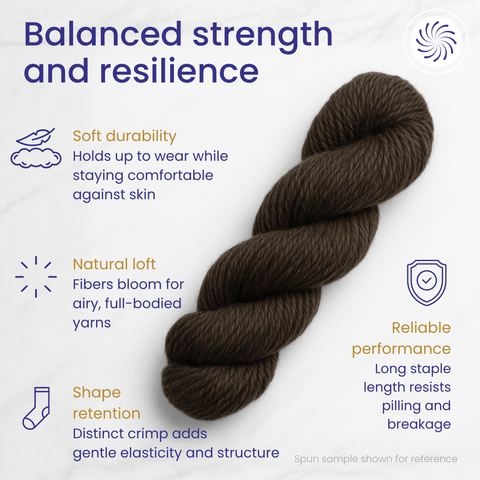 Balanced strength and resilience

Soft durability
Holds up to wear while staying comfortable against skin

Natural loft
Fibers bloom for airy, full-bodied yarns

Shape retention
Distinct crimp adds gentle elasticity and structure

Reliable performance
Long staple length resists pilling and breakage

Spun sample shown for reference