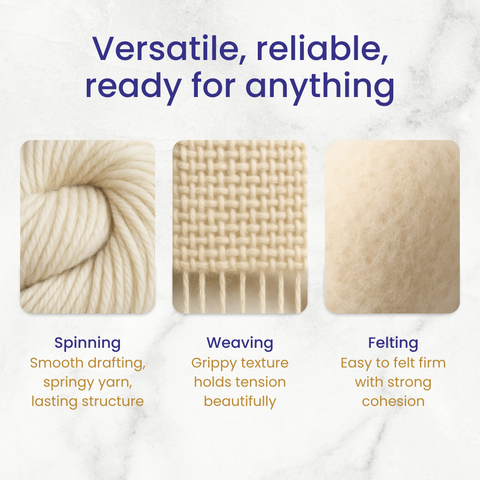 Versatile, reliable, ready for anything

Spinning
Smooth drafting, springy yarn, lasting structure

Weaving
Grippy texture holds tension beautifully

Felting
Easy to felt firm with strong cohesion